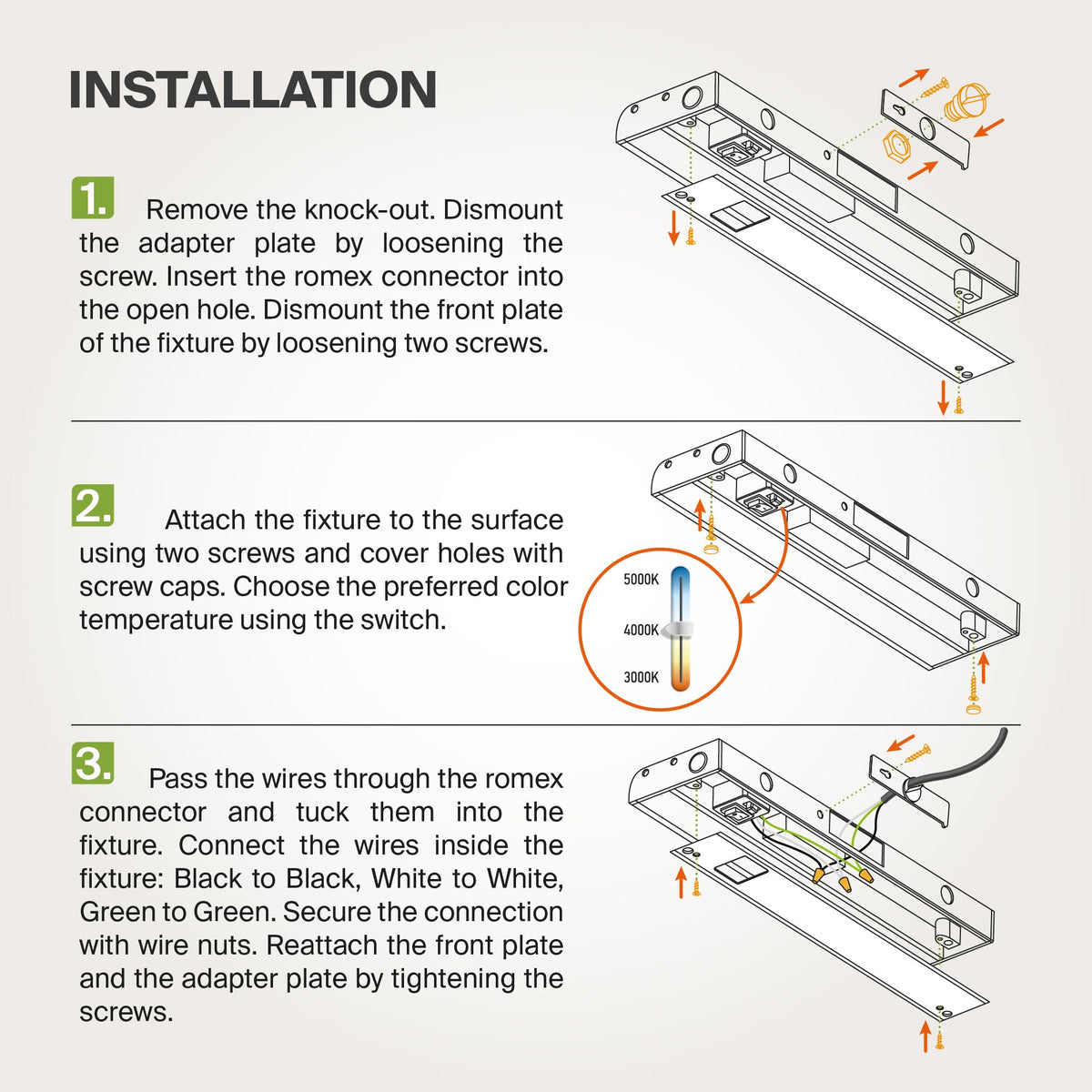 INSTALLATION

1. Remove the knock-out. Dismount the adapter plate by loosening the screw. Insert the romex connector into the open hole. Dismount the front plate of the fixture by loosening two screws.

2. Attach the fixture to the surface using two screws and cover holes with screw caps. Choose the preferred color temperature using the switch.

5000K
4000K
3000K

3. Pass the wires through the romex connector and tuck them into the fixture. Connect the wires inside the fixture: Black to Black, White to White, Green to Green. Secure the connection with wire nuts. Reattach the front plate and the adapter plate by tightening the screws.