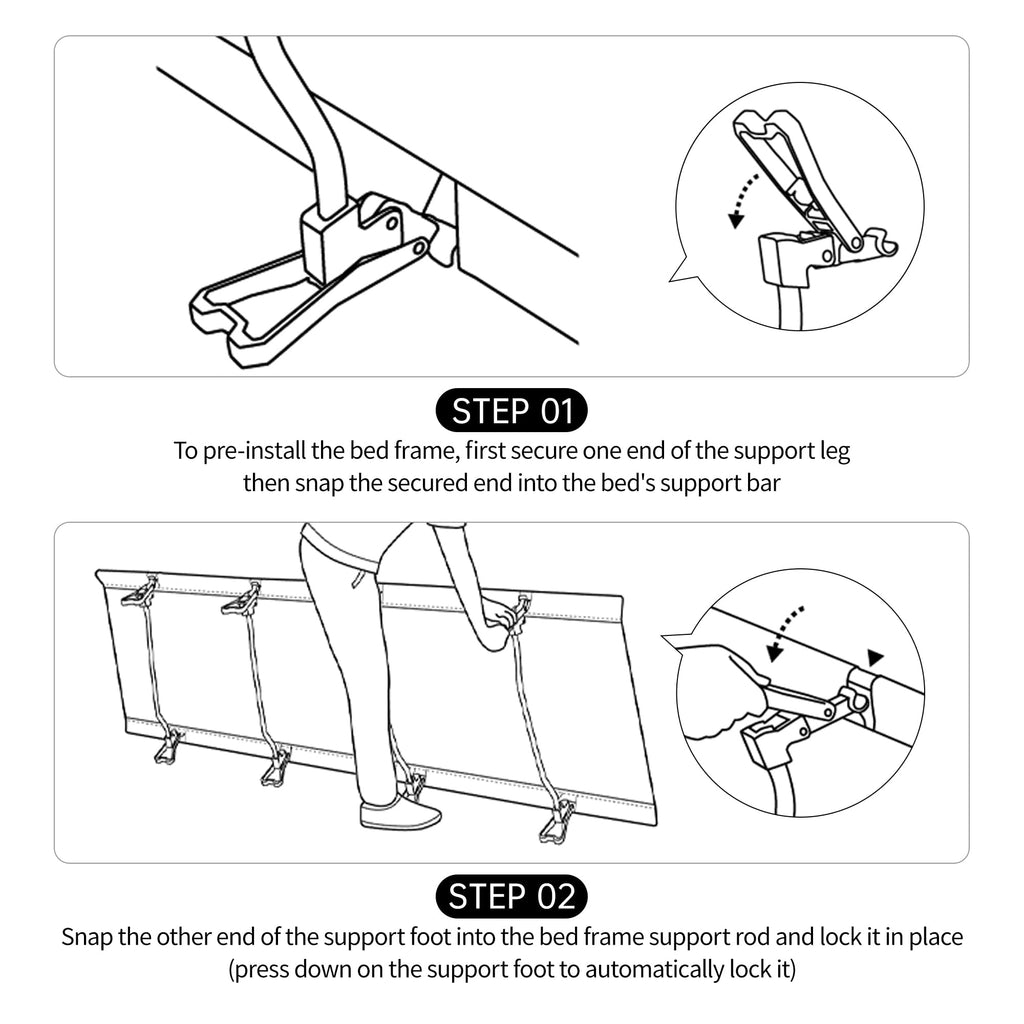 STEP 01

To pre-install the bed frame, first secure one end of the support leg then snap the secured end into the bed's support bar

STEP 02

Snap the other end of the support foot into the bed frame support rod and lock it in place (press down on the support foot to automatically lock it)