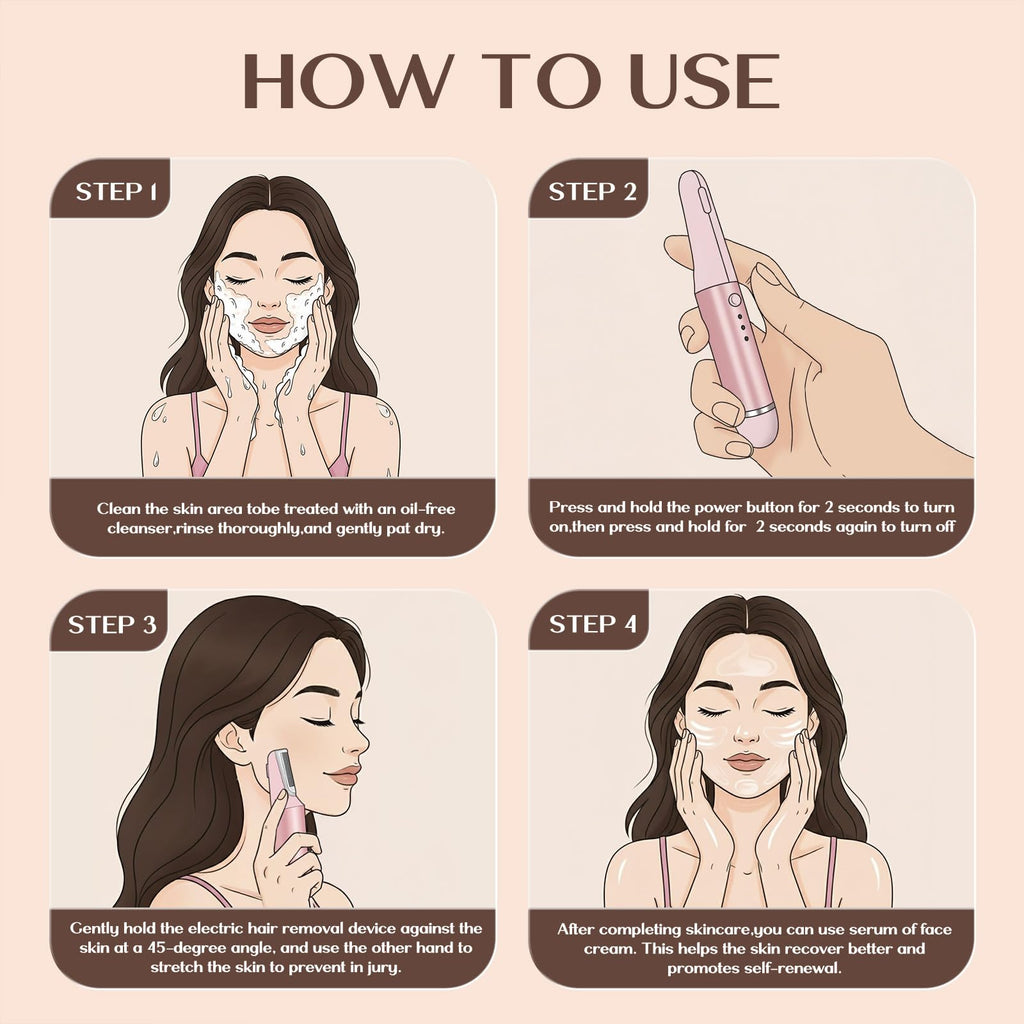 HOW TO USE

STEP 1

Clean the skin area tobe treated with an oil-free cleanser,rinse thoroughly,and gently pat dry.

STEP 2

Press and hold the power button for 2 seconds to turn on,then press and hold for 2 seconds again to turn off

STEP 3

Gently hold the electric hair removal device against the skin at a 45-degree angle, and use the other hand to stretch the skin to prevent in jury.

STEP 4

After completing skincare,you can use serum of face cream. This helps the skin recover better and promotes self-renewal.