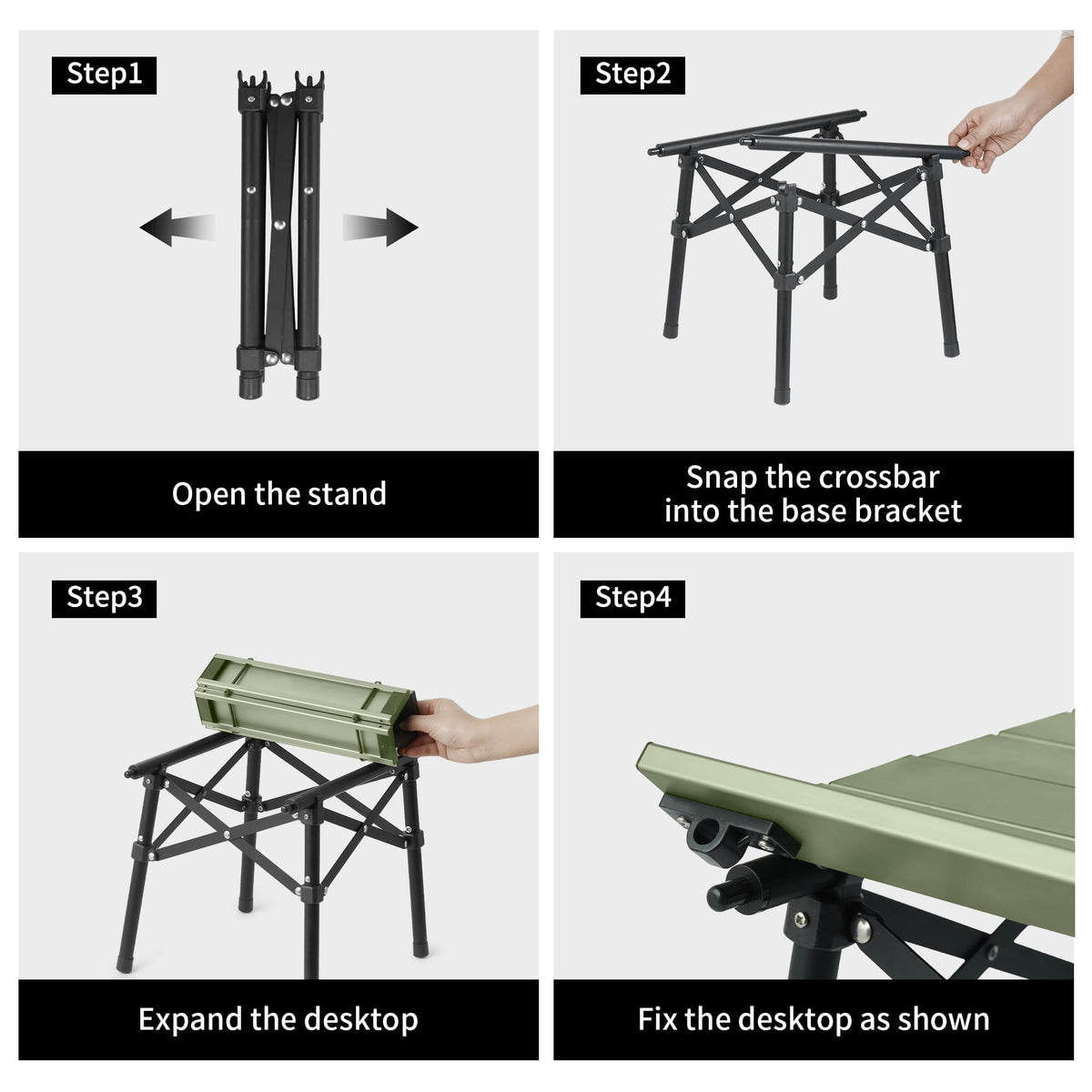 Step1

Open the stand

Step2

Snap the crossbar into the base bracket

Step3

Expand the desktop

Step4

Fix the desktop as shown